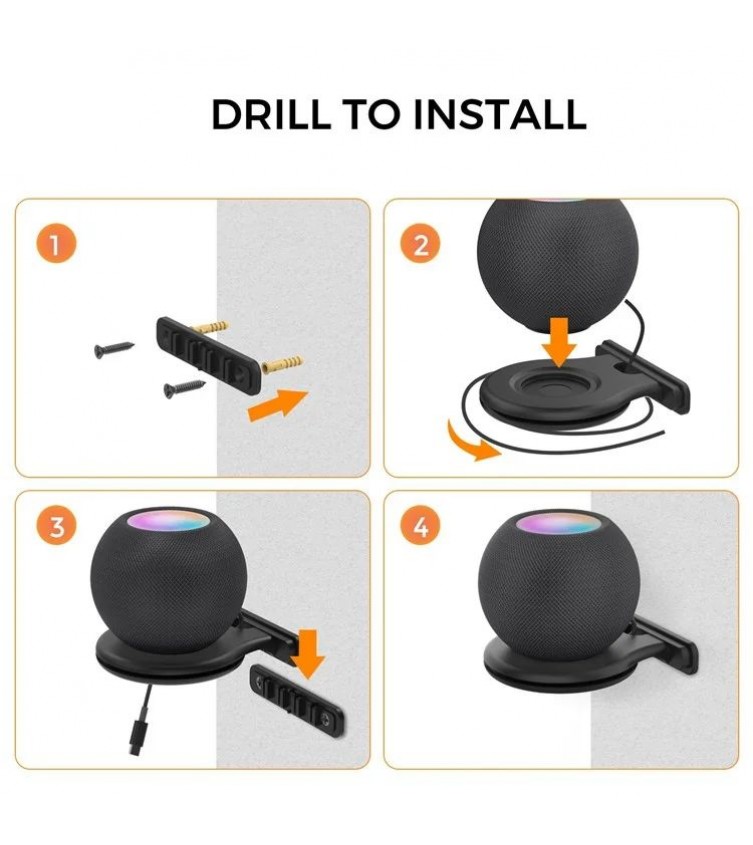 DRILL TO INSTALL

1

2

3

4