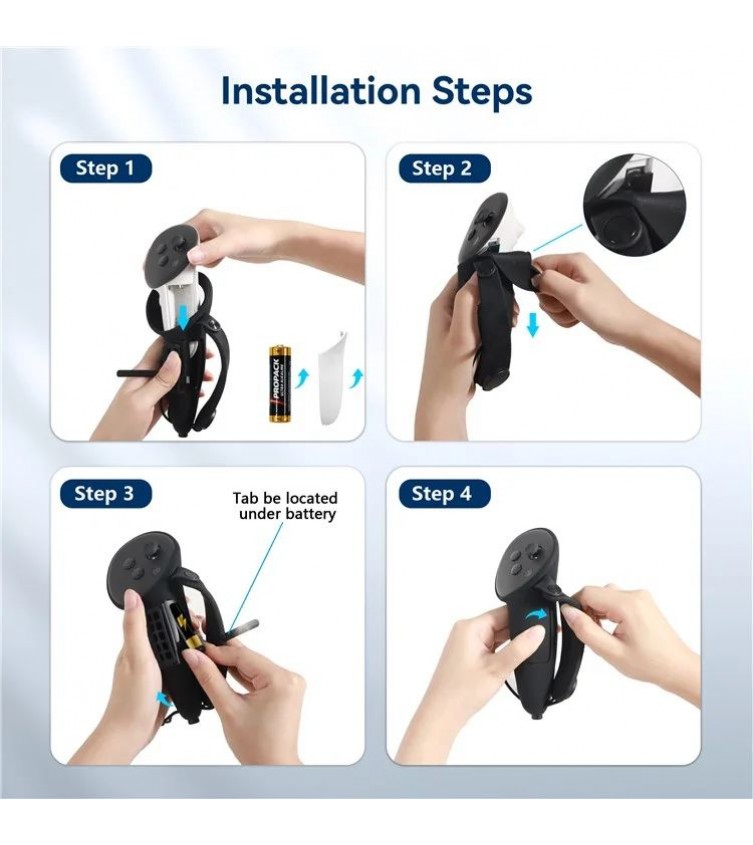 Installation Steps

Step 1

PROPACK

Step 2

Step 3

Tab be located under battery

Step 4